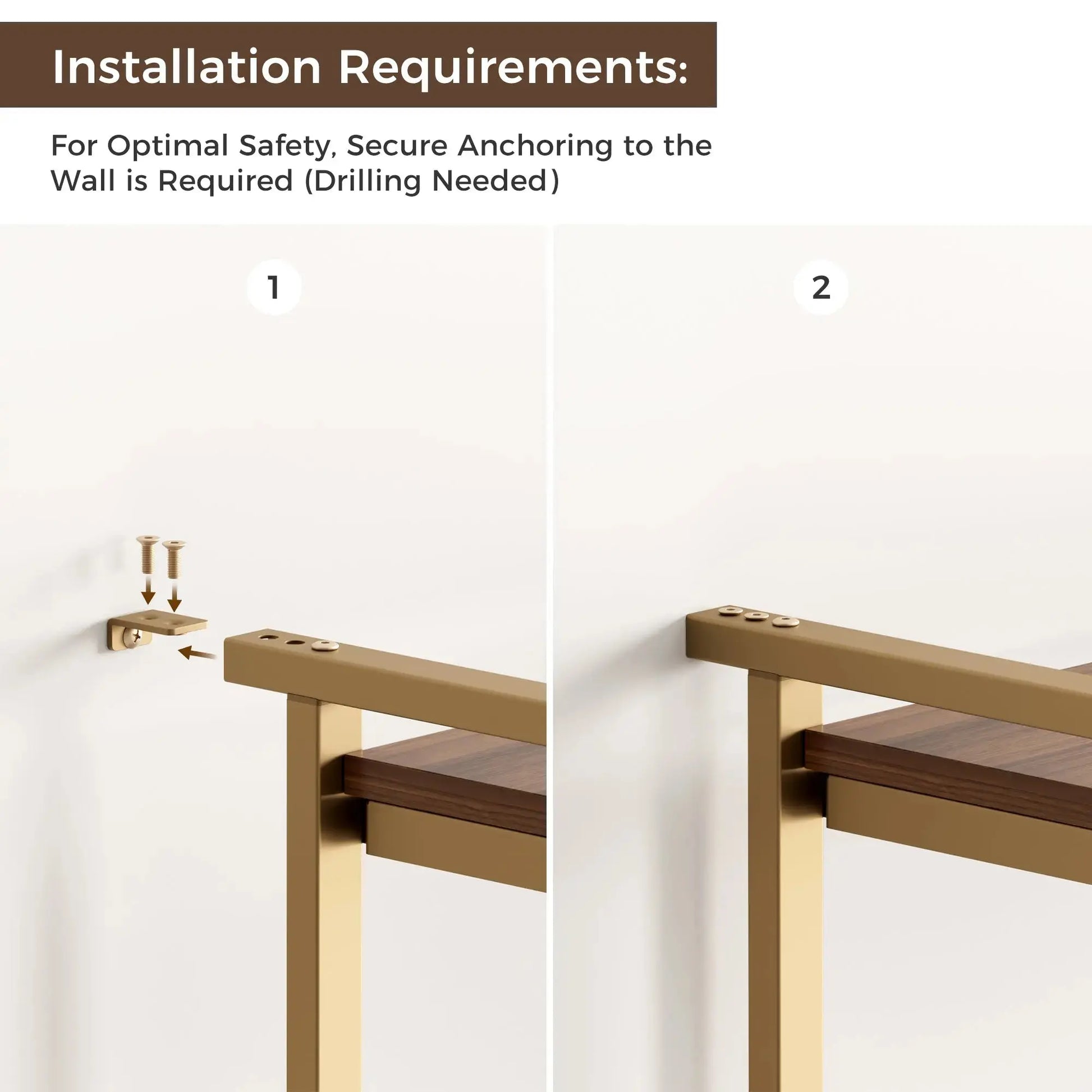 Installation Requirements:

For Optimal Safety, Secure Anchoring to the Wall is Required (Drilling Needed)

1

2