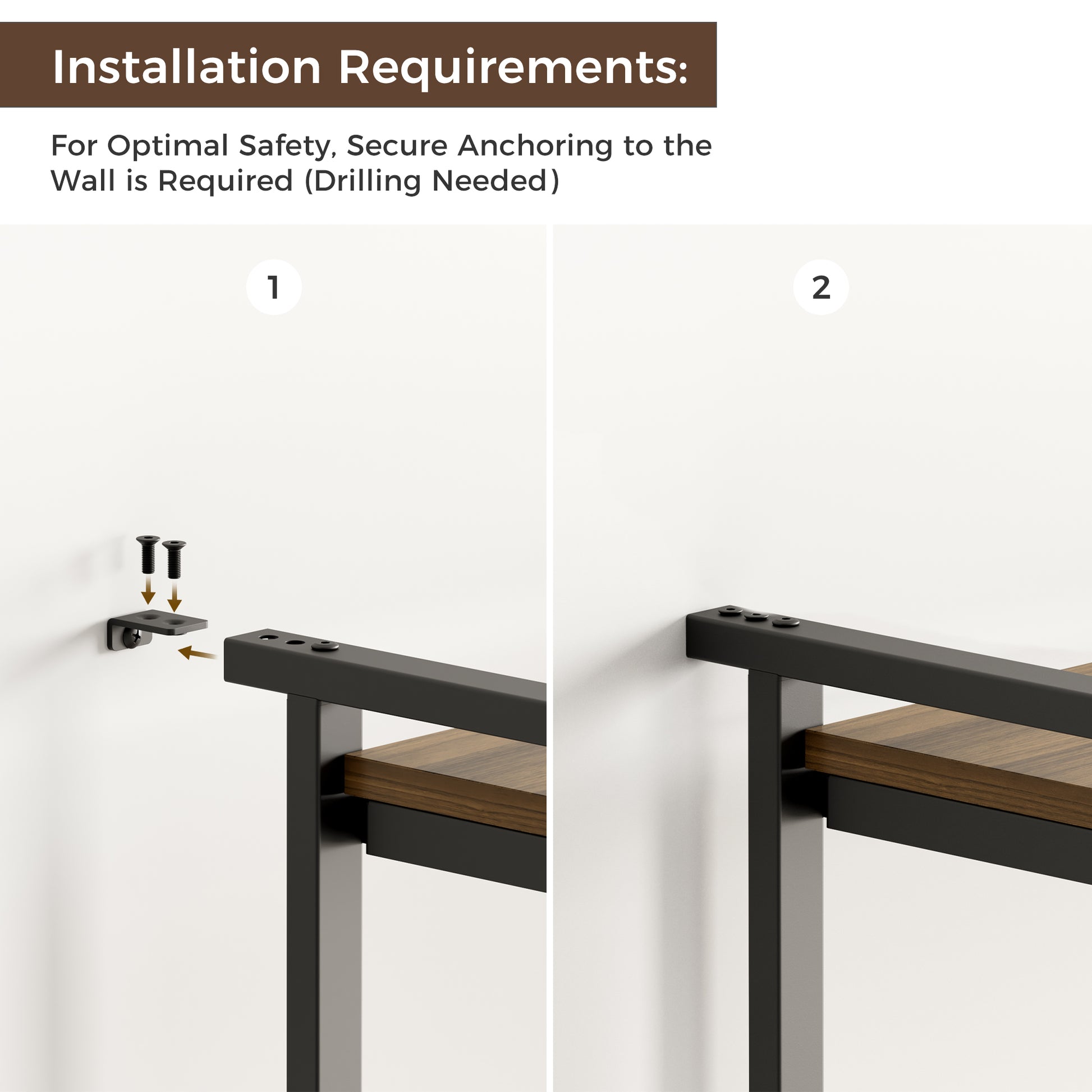 Installation Requirements:

For Optimal Safety, Secure Anchoring to the Wall is Required (Drilling Needed)

1

2