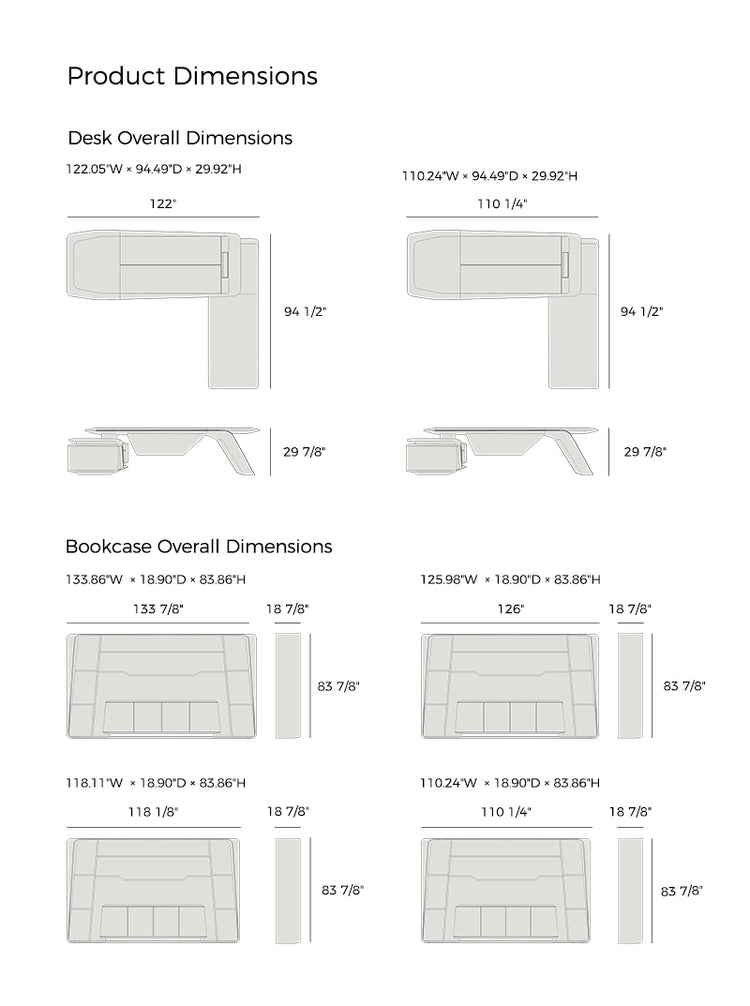 Product Dimensions

Desk Overall Dimensions

122.05"W × 94.49"D × 29.92"H

122"

94 1/2"

29 7/8"

110.24"W × 94.49"D × 29.92"H

110 1/4"

94 1/2"

29 7/8"

Bookcase Overall Dimensions

133.86"W × 18.90"D × 83.86"H

133 7/8"

18 7/8"

83 7/8"

125.98"W × 18.90"D × 83.86"H

126"

18 7/8"

83 7/8"

118.11"W × 18.90"D × 83.86"H

118 1/8"

18 7/8"

83 7/8"

110.24"W × 18.90"D × 83.86"H

110 1/4"

18 7/8"

83 7/8"